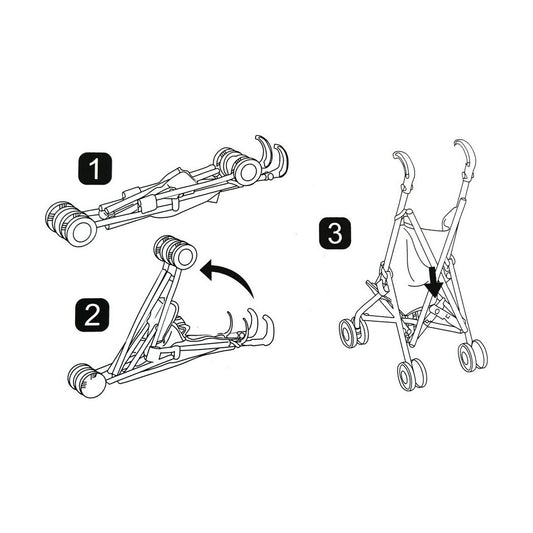 1

2

3